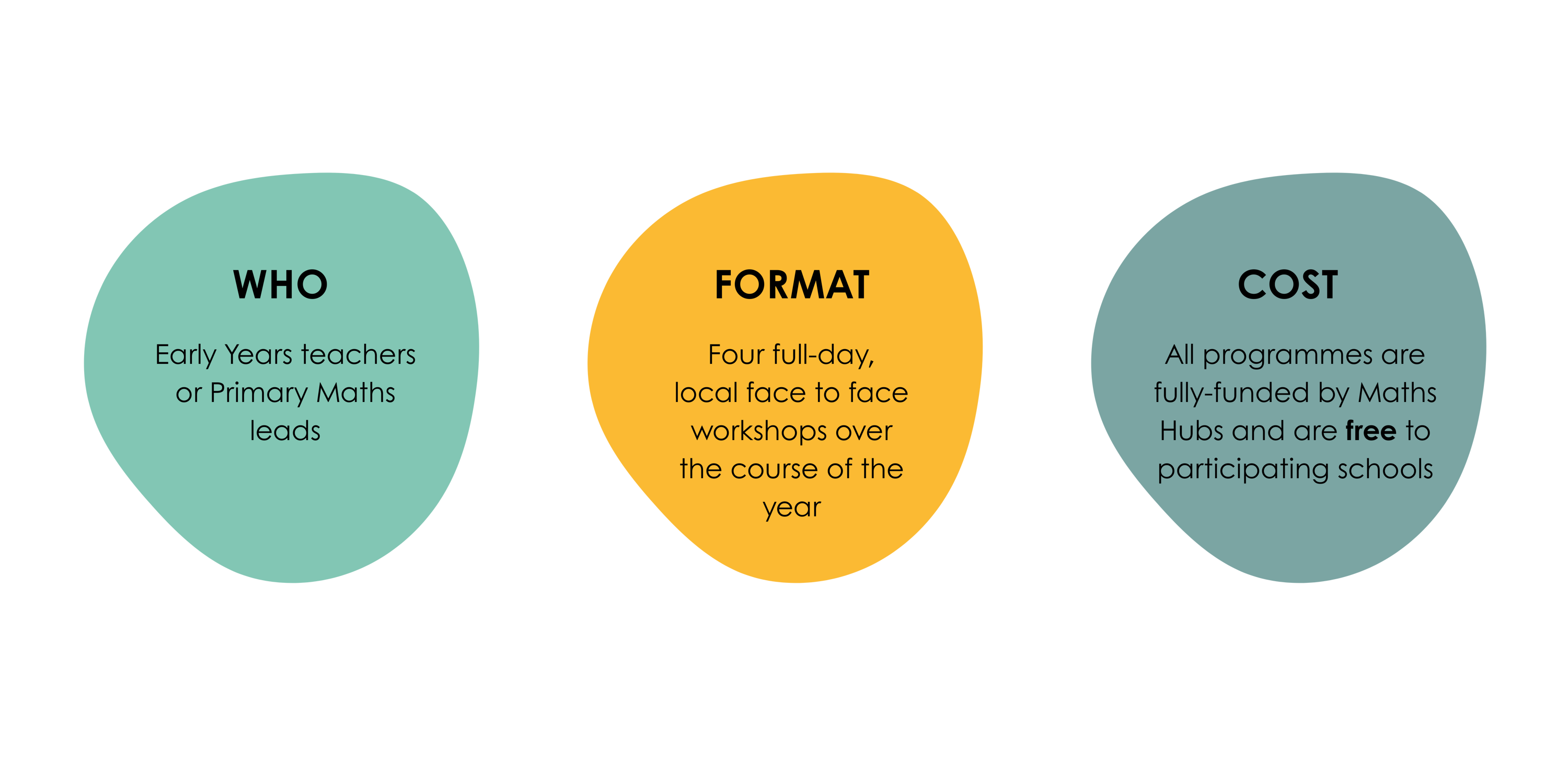 WHO

Early Years teachers or Primary Maths leads

FORMAT

Four full-day, local face to face workshops over the course of the year

COST

All programmes are fully-funded by Maths Hubs and are free to participating schools