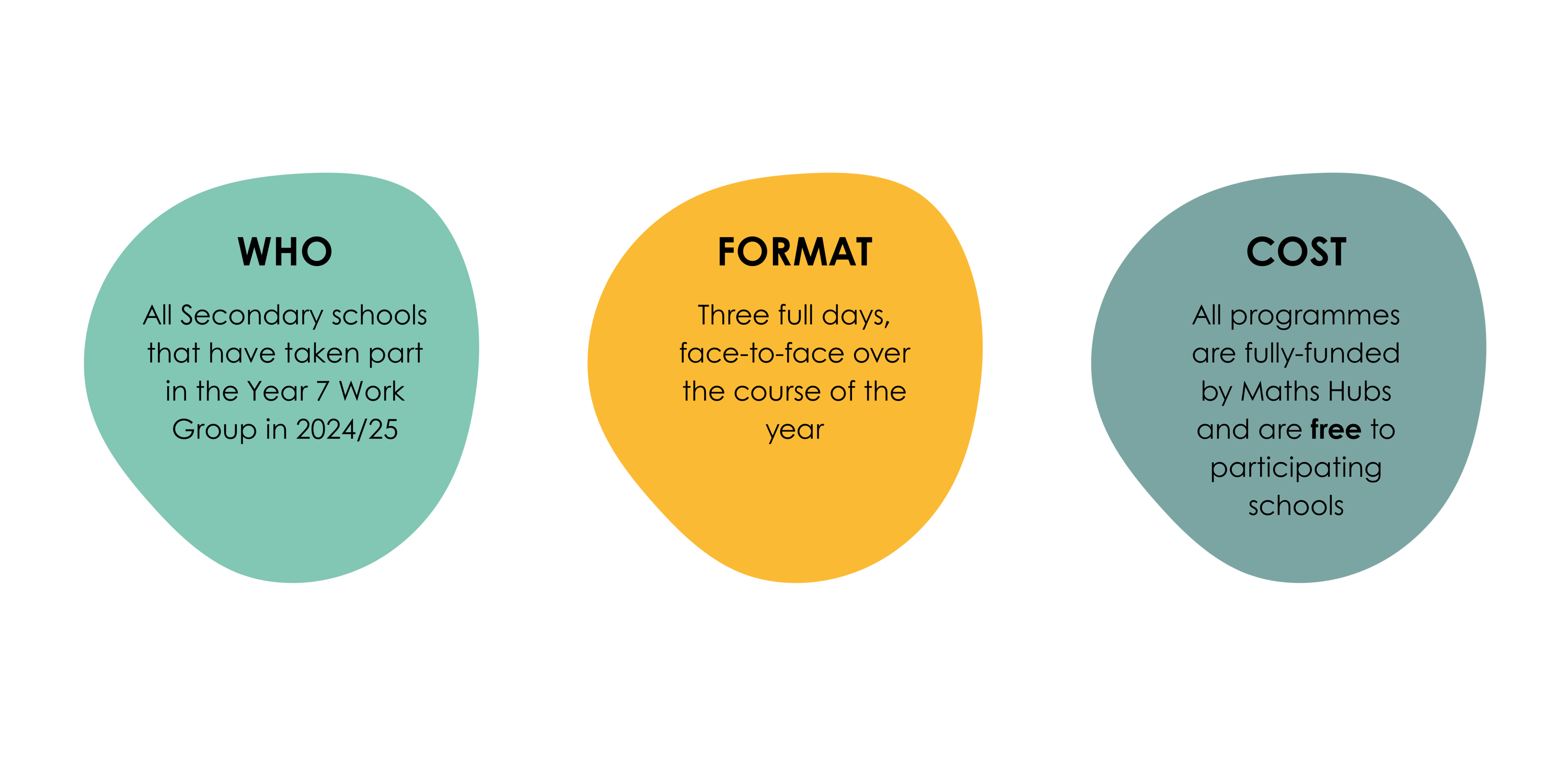 WHO

All Secondary schools that have taken part in the Year 7 Work Group in 2024/25

FORMAT

Three full days, face-to-face over the course of the year

COST

All programmes are fully-funded by Maths Hubs and are free to participating schools