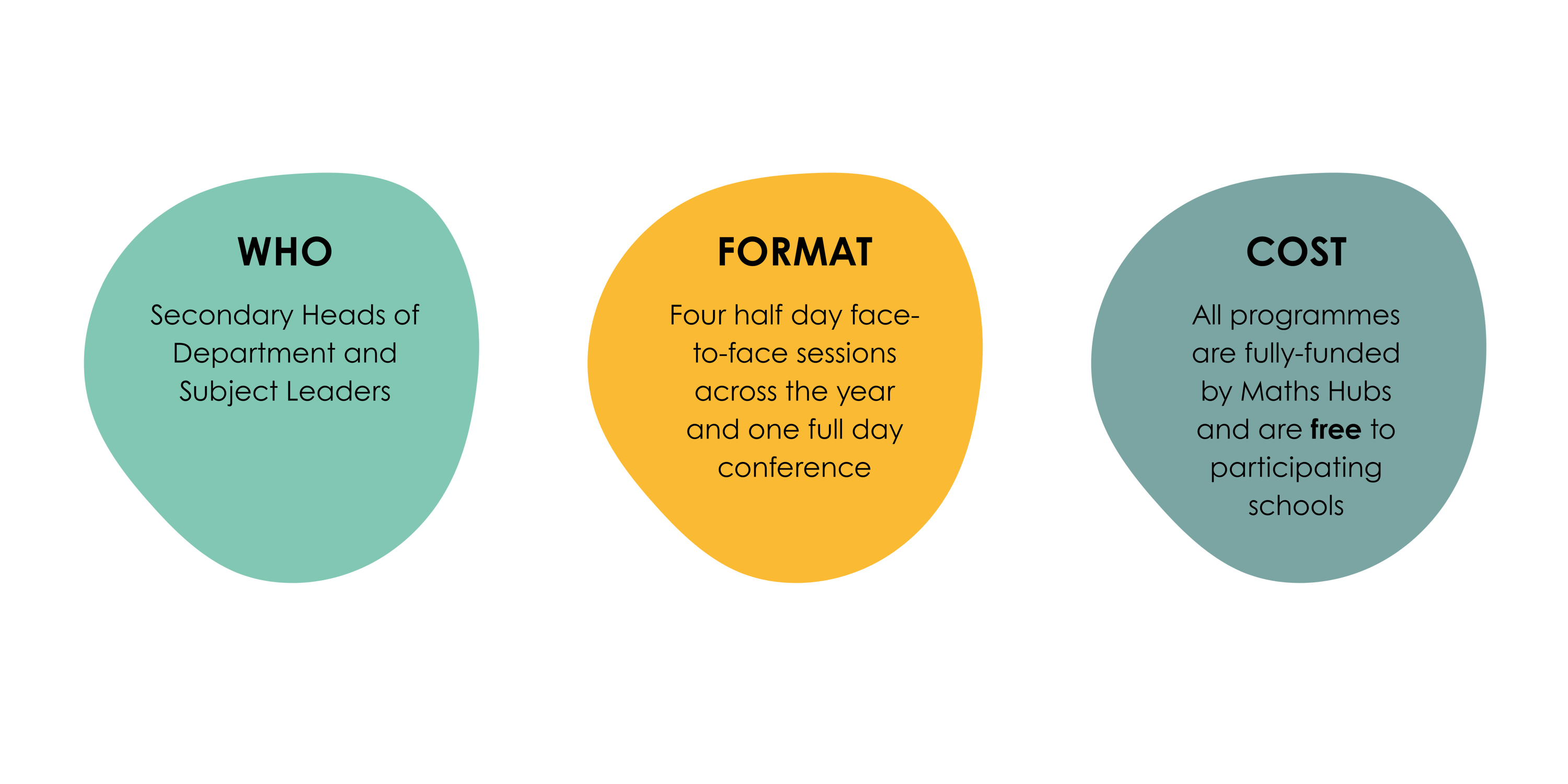 WHO

Secondary Heads of Department and Subject Leaders

FORMAT

Four half day face-to-face sessions across the year and one full day conference

COST

All programmes are fully-funded by Maths Hubs and are free to participating schools